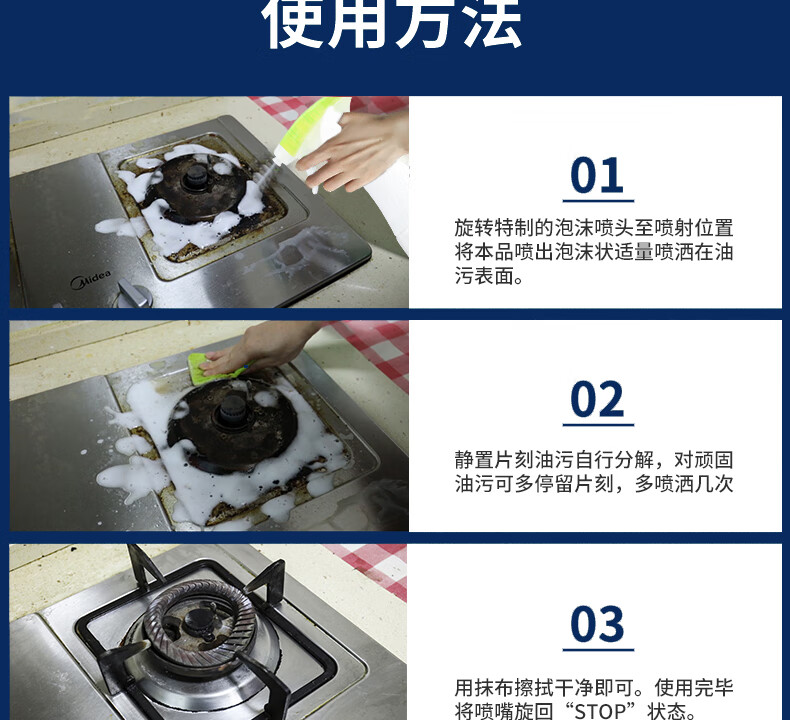 使用方法

Midea

01

旋转特制的泡沫喷头至喷射位置将本品喷出泡沫状适量喷洒在油污表面。

02

静置片刻油污自行分解，对顽固油污可多停留片刻，多喷洒几次

03

用抹布擦拭干净即可。使用完毕将喷嘴旋回“STOP”状态。